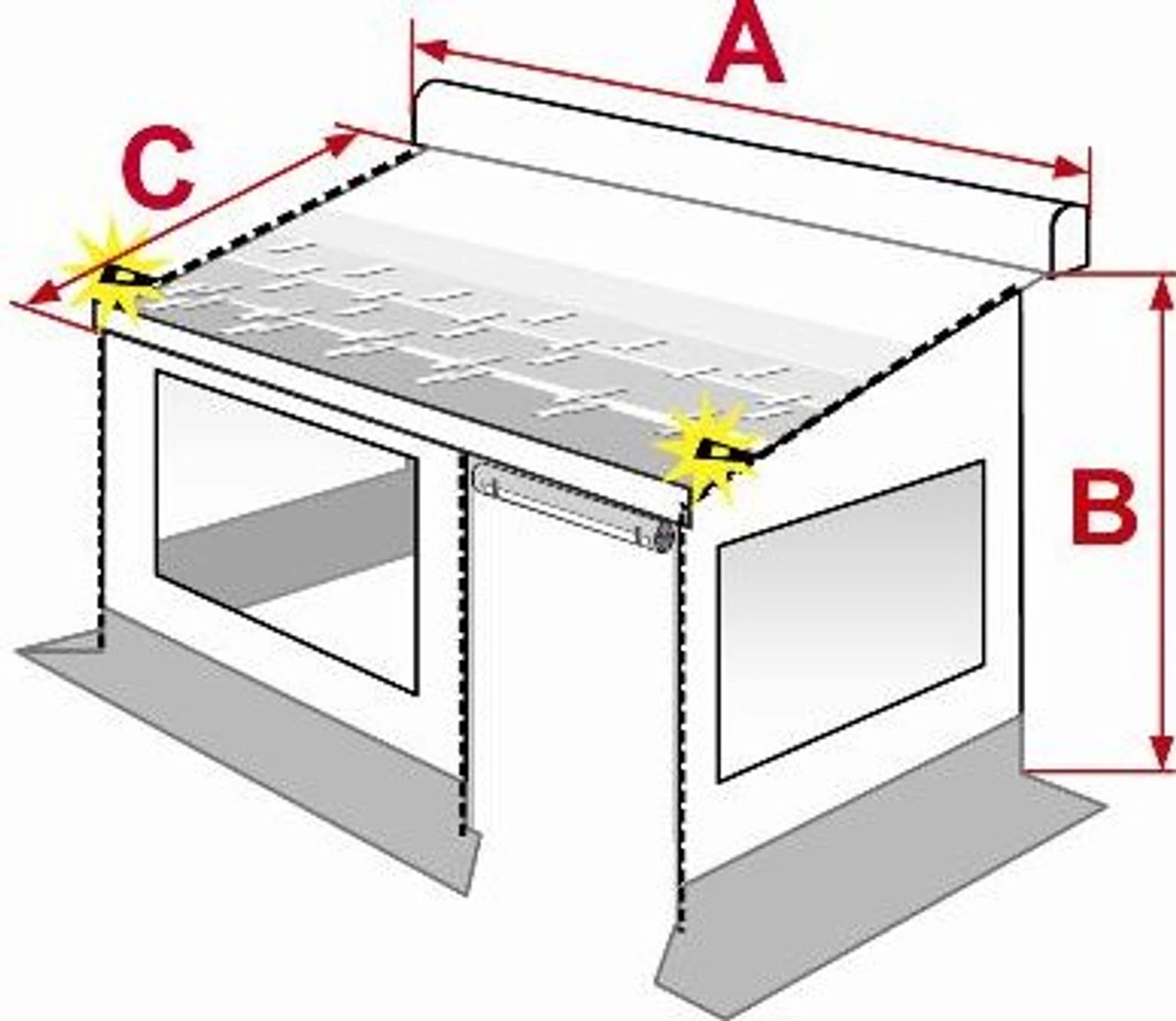 A
C
B