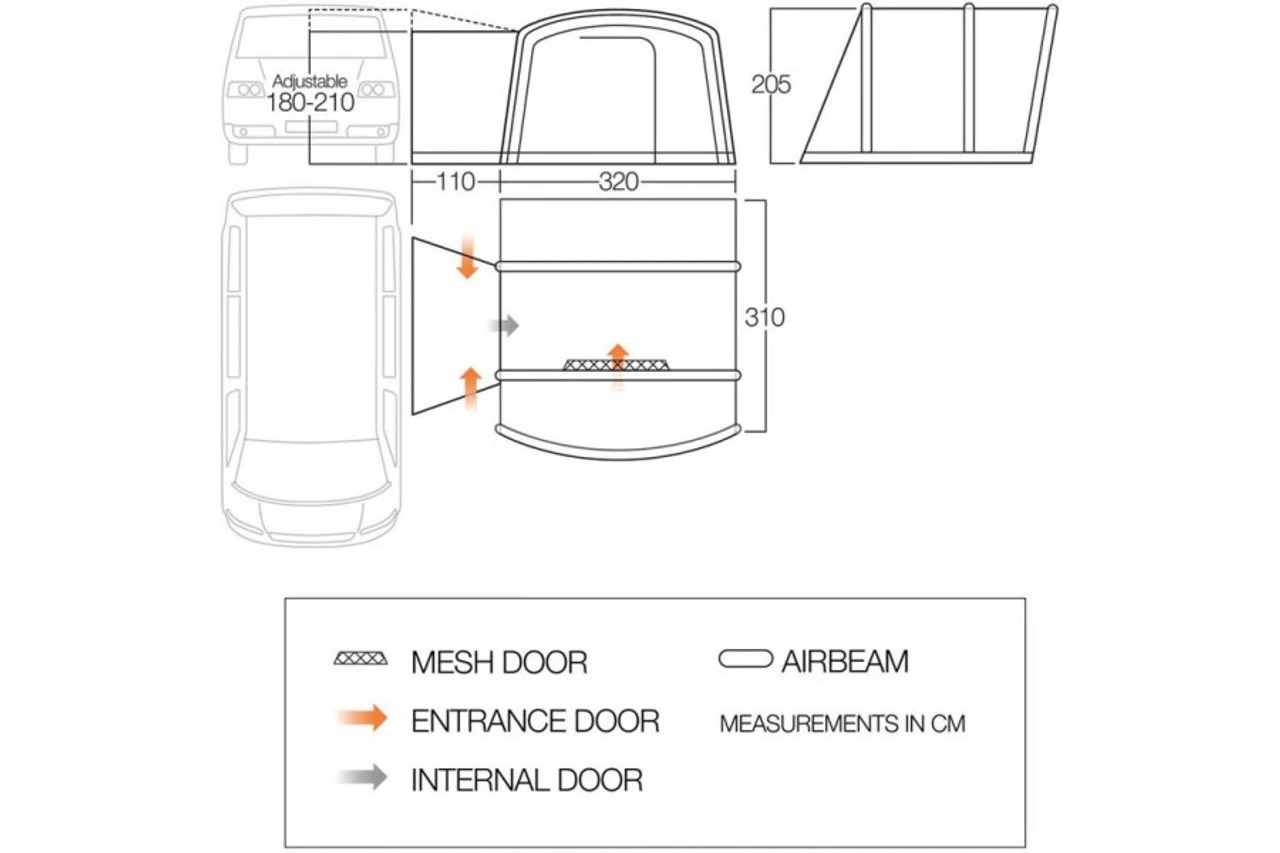 Adjustable
180-210

205

110

320

310

MESH DOOR

ENTRANCE DOOR

INTERNAL DOOR

AIRBEAM

MEASUREMENTS IN CM